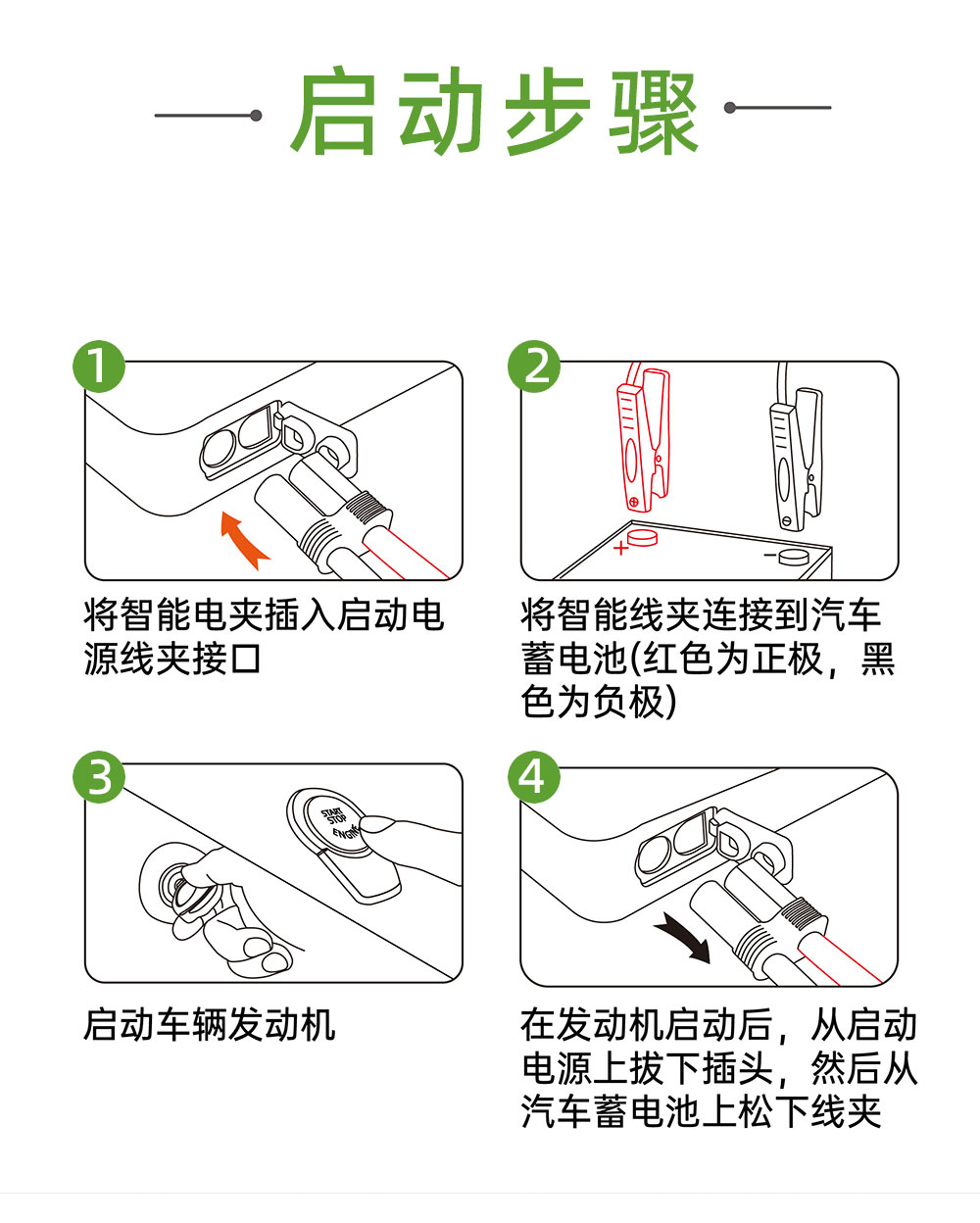 启动步骤

1

将智能电夹插入启动电源线夹接口

2

+

−

将智能线夹连接到汽车蓄电池(红色为正极，黑色为负极)

3

START STOP ENGINE

启动车辆发动机

4

在发动机启动后，从启动电源上拔下插头，然后从汽车蓄电池上松下线夹